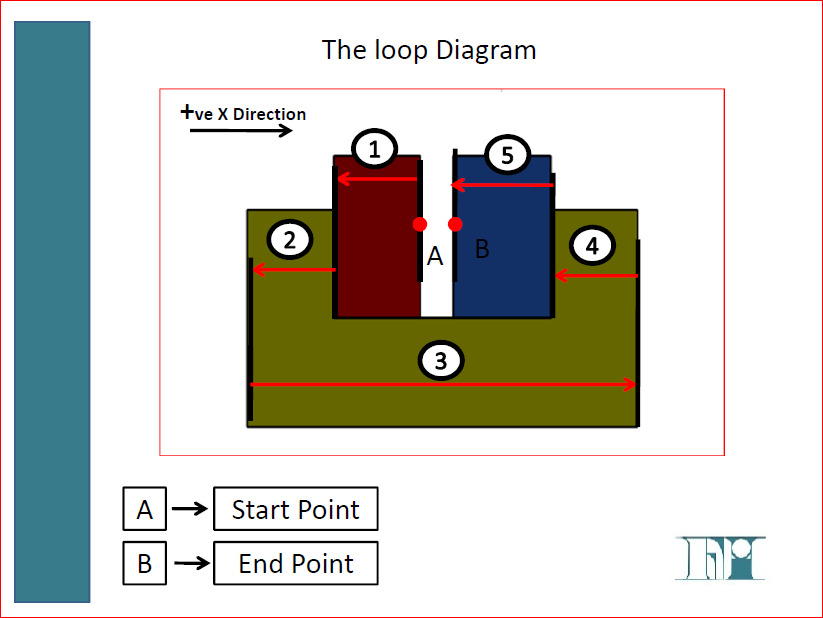 The loop Diagram

+ve X Direction

1

5

2

A

B

4

3

A → Start Point

B → End Point